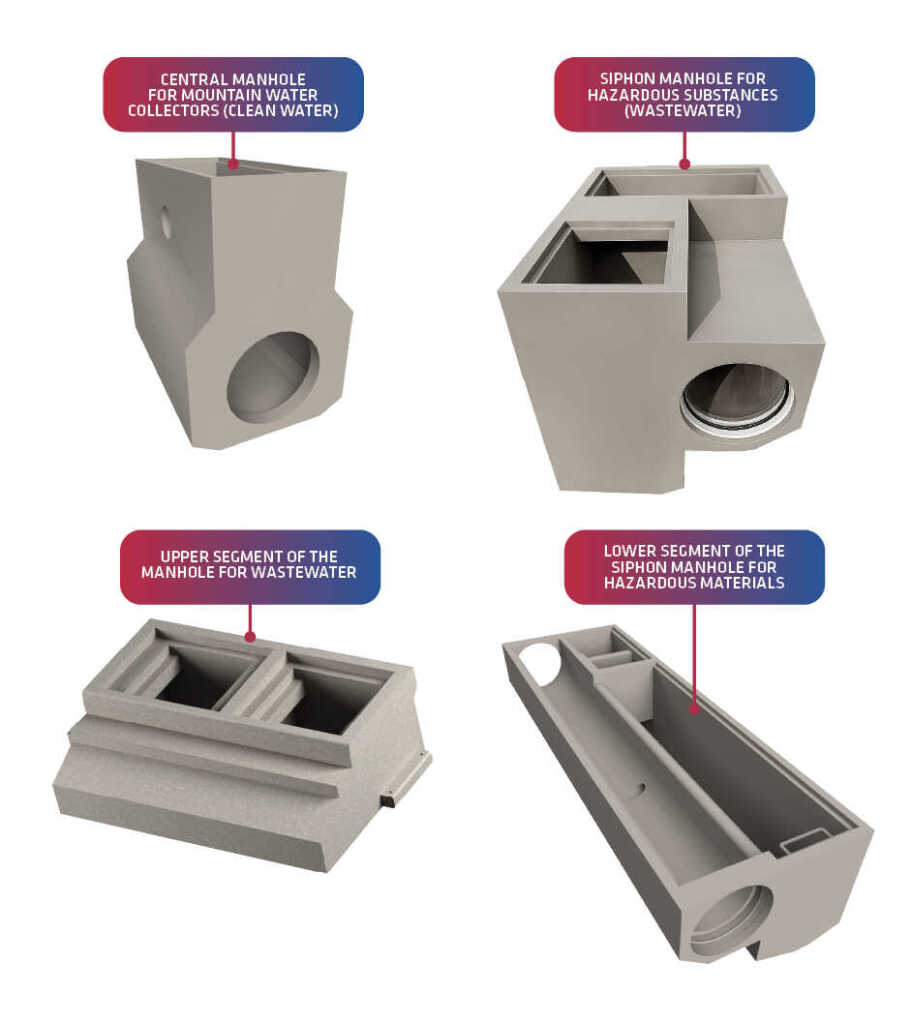 CENTRAL MANHOLE FOR MOUNTAIN WATER COLLECTORS (CLEAN WATER)

SIPHON MANHOLE FOR HAZARDOUS SUBSTANCES (WASTEWATER)

UPPER SEGMENT OF THE MANHOLE FOR WASTEWATER

LOWER SEGMENT OF THE SIPHON MANHOLE FOR HAZARDOUS MATERIALS