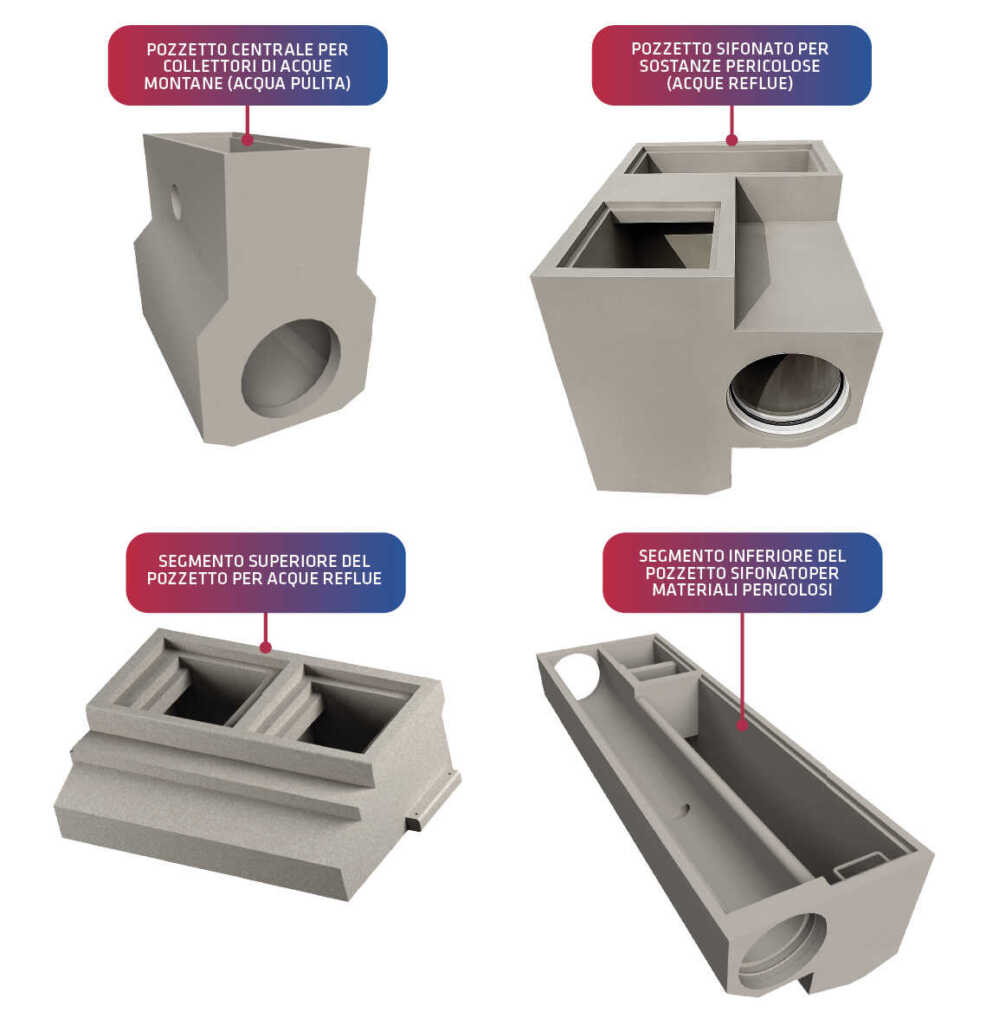 POZZETTO CENTRALE PER COLLETTORI DI ACQUE MONTANE (ACQUA PULITA)

POZZETTO SIFONATO PER SOSTANZE PERICOLOSE (ACQUE REFLUE)

SEGMENTO SUPERIORE DEL POZZETTO PER ACQUE REFLUE

SEGMENTO INFERIORE DEL POZZETTO SIFONATOPER MATERIALI PERICOLOSI